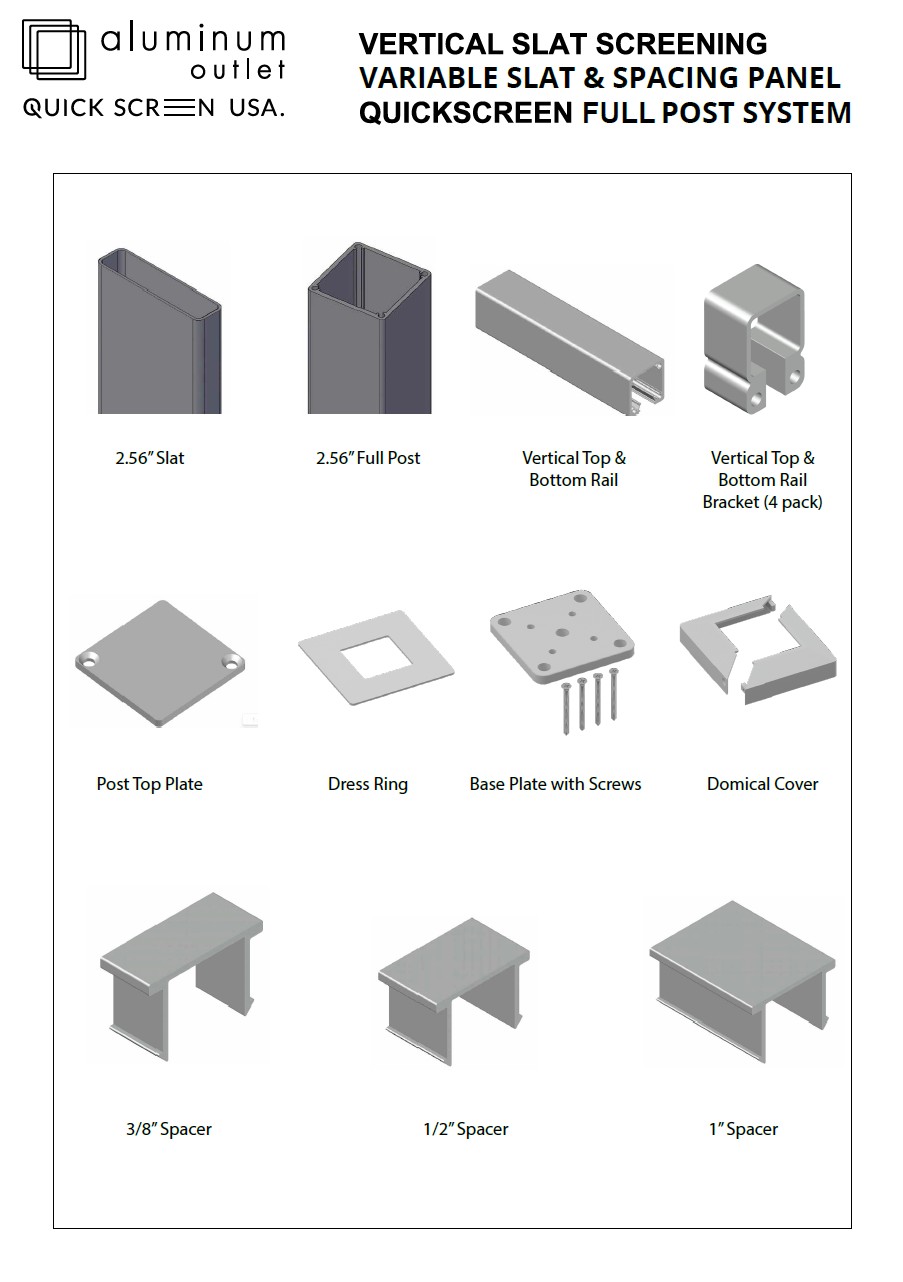 aluminum outlet
QUICK SCREEN USA.

VERTICAL SLAT SCREENING
VARIABLE SLAT & SPACING PANEL
QUICKSCREEN FULL POST SYSTEM

2.56" Slat

2.56" Full Post

Vertical Top & Bottom Rail

Vertical Top & Bottom Rail Bracket (4 pack)

Post Top Plate

Dress Ring

Base Plate with Screws

Domical Cover

3/8" Spacer

1/2" Spacer

1" Spacer