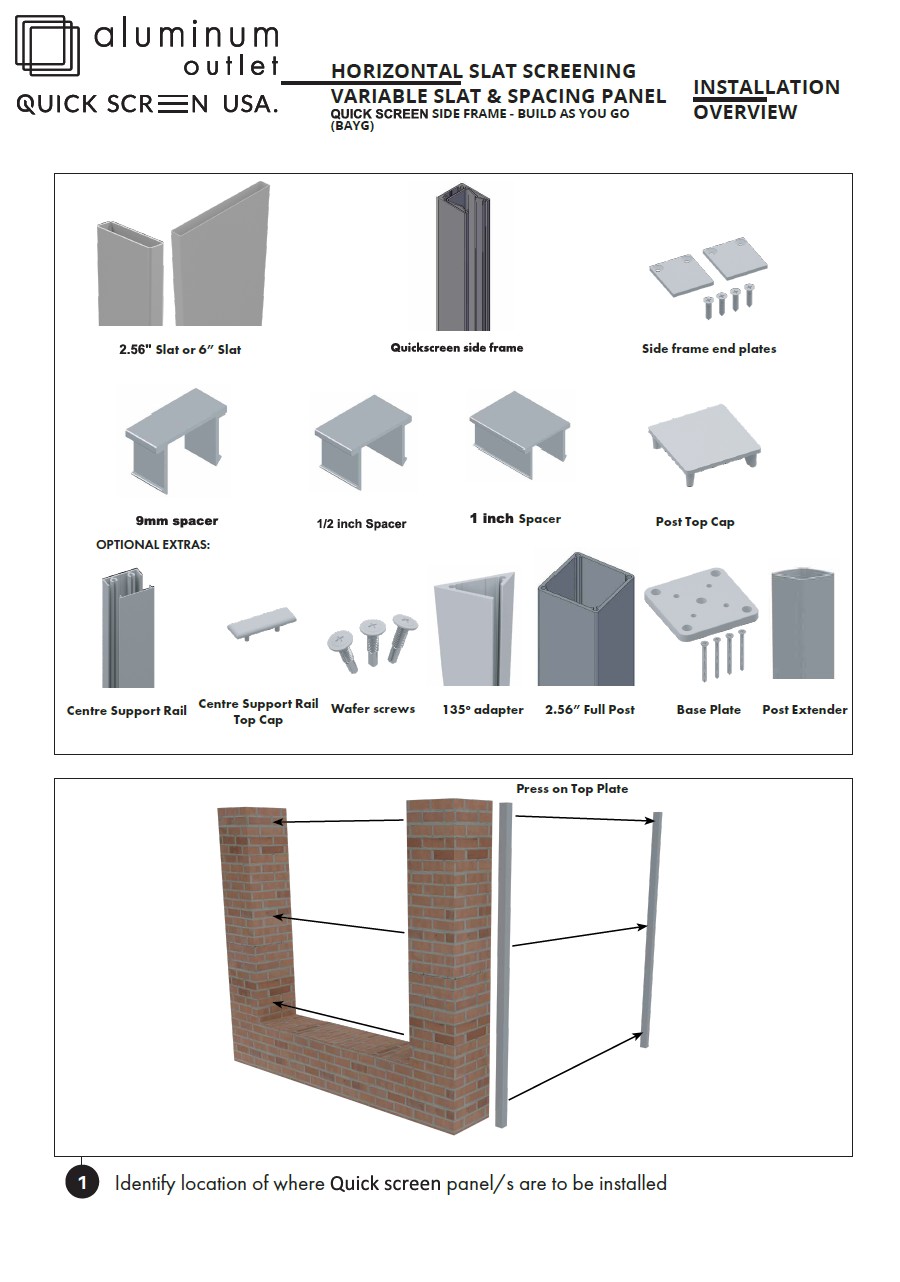 aluminum outlet
QUICK SCREEN USA.

HORIZONTAL SLAT SCREENING
VARIABLE SLAT & SPACING PANEL
QUICK SCREEN SIDE FRAME - BUILD AS YOU GO (BAYG)

INSTALLATION OVERVIEW

2.56" Slat or 6" Slat

Quickscreen side frame

Side frame end plates

9mm spacer

1/2 inch Spacer

1 inch Spacer

Post Top Cap

OPTIONAL EXTRAS:

Centre Support Rail

Centre Support Rail Top Cap

Wafer screws

135° adapter

2.56" Full Post

Base Plate

Post Extender

Press on Top Plate

1 Identify location of where Quick screen panel/s are to be installed