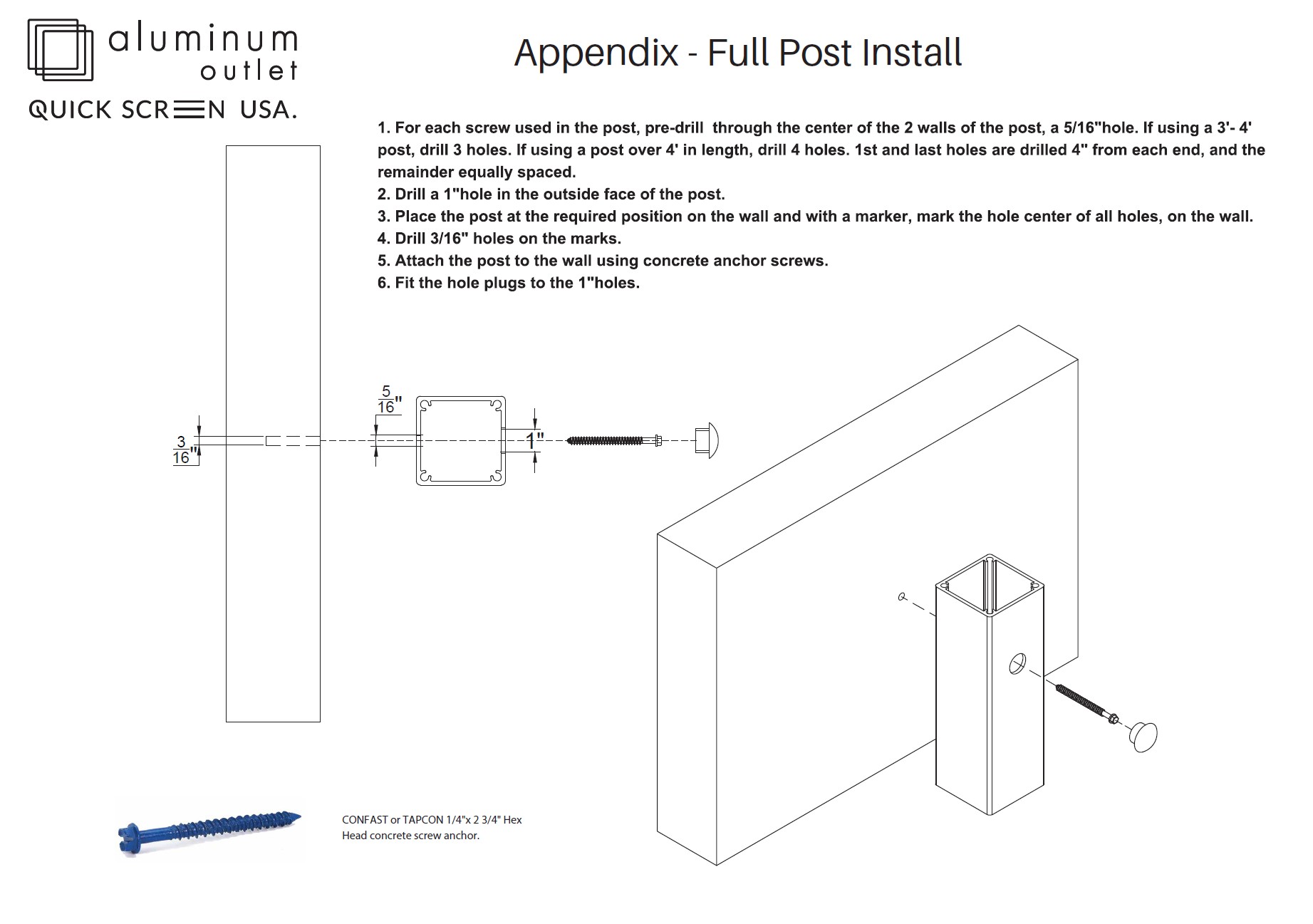 aluminum outlet

QUICK SCREEN USA.

Appendix - Full Post Install

1. For each screw used in the post, pre-drill through the center of the 2 walls of the post, a 5/16"hole. If using a 3'- 4' post, drill 3 holes. If using a post over 4' in length, drill 4 holes. 1st and last holes are drilled 4" from each end, and the remainder equally spaced.
2. Drill a 1"hole in the outside face of the post.
3. Place the post at the required position on the wall and with a marker, mark the hole center of all holes, on the wall.
4. Drill 3/16" holes on the marks.
5. Attach the post to the wall using concrete anchor screws.
6. Fit the hole plugs to the 1"holes.

$\frac{3}{16}$"

$\frac{5}{16}$"

1"

CONFAST or TAPCON 1/4"x 2 3/4" Hex Head concrete screw anchor.